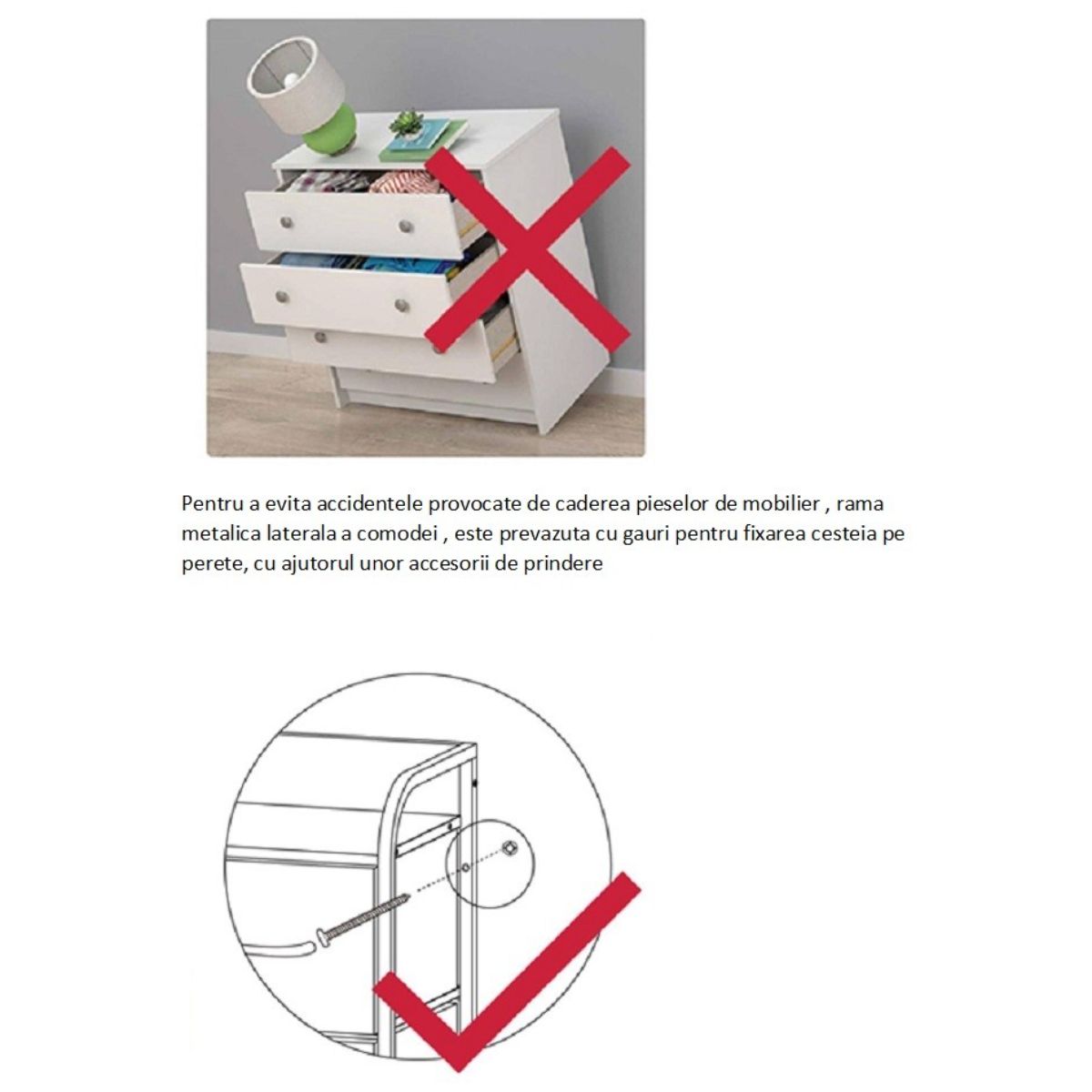 Pentru a evita accidentele provocate de caderea pieselor de mobilier , rama metalica laterala a comodei , este prevazuta cu gauri pentru fixarea cesteia pe perete, cu ajutorul unor accesorii de prindere